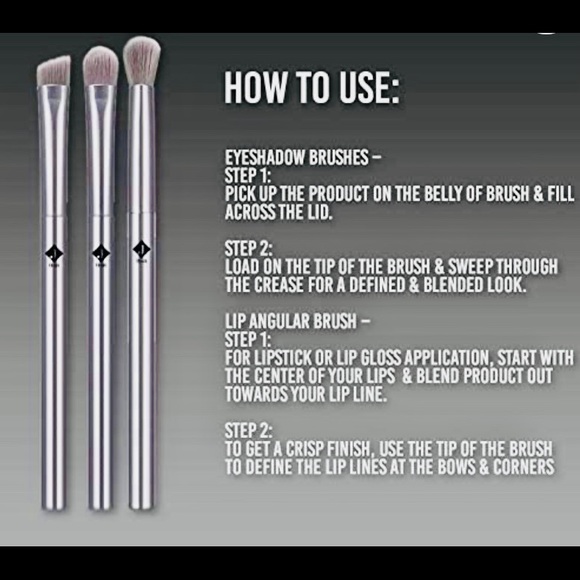 HOW TO USE:

EYESHADOW BRUSHES –
STEP 1:
PICK UP THE PRODUCT ON THE BELLY OF BRUSH & FILL ACROSS THE LID.

STEP 2:
LOAD ON THE TIP OF THE BRUSH & SWEEP THROUGH THE CREASE FOR A DEFINED & BLENDED LOOK.

LIP ANGULAR BRUSH –
STEP 1:
FOR LIPSTICK OR LIP GLOSS APPLICATION, START WITH THE CENTER OF YOUR LIPS & BLEND PRODUCT OUT TOWARDS YOUR LIP LINE.

STEP 2:
TO GET A CRISP FINISH, USE THE TIP OF THE BRUSH TO DEFINE THE LIP LINES AT THE BOWS & CORNERS